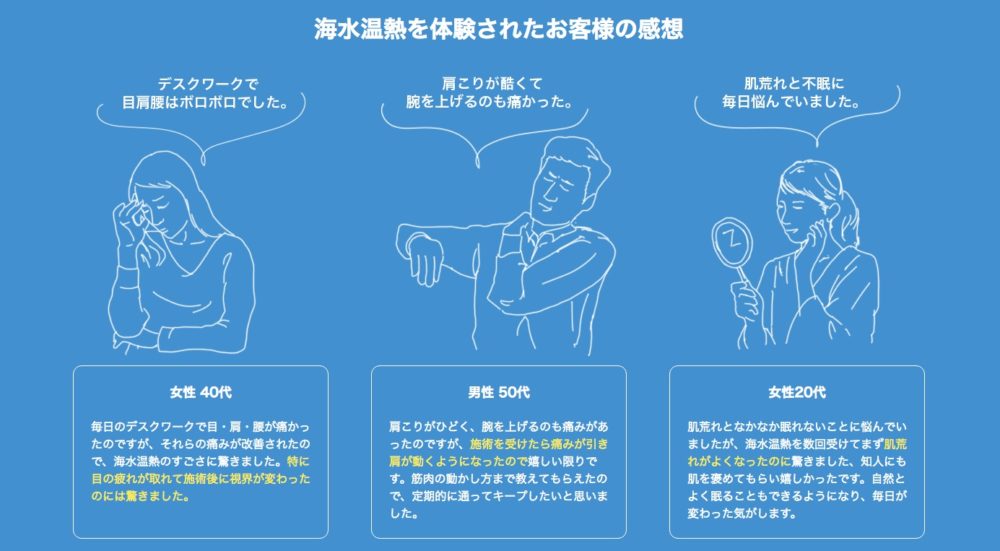 海水温熱を体験されたお客様の感想

デスクワークで
目肩腰はボロボロでした。

肩こりが酷くて
腕を上げるのも痛かった。

肌荒れと不眠に
毎日悩んでいました。

女性 40代

毎日のデスクワークで目・肩・腰が痛かったのですが、それらの痛みが改善されたので、海水温熱のすごさに驚きました。特に目の疲れが取れて施術後に視界が変わったのには驚きました。

男性 50代

肩こりがひどく、腕を上げるのも痛みがあったのですが、施術を受けたら痛みが引き肩が動くようになったので嬉しい限りです。筋肉の動かし方まで教えてもらえたので、定期的に通ってキープしたいと思いました。

女性20代

肌荒れとなかなか眠れないことに悩んでいましたが、海水温熱を数回受けてまず肌荒れがよくなったのに驚きました、知人にも肌を褒めてもらい嬉しかったです。自然とよく眠ることもできるようになり、毎日が変わった気がします。